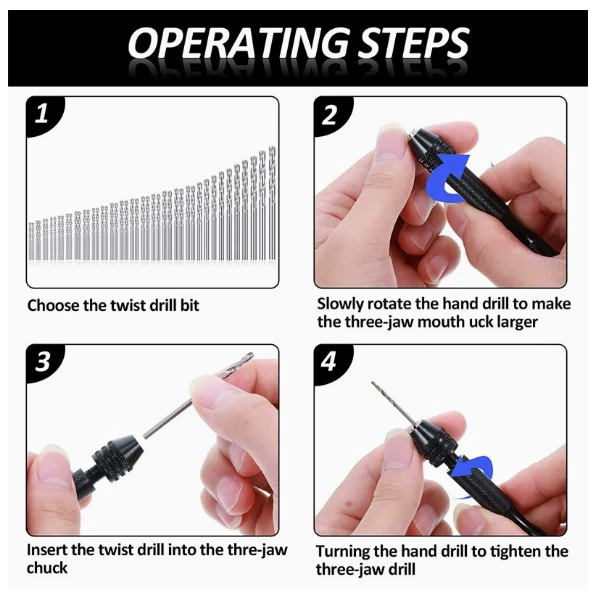 OPERATING STEPS

1

Choose the twist drill bit

2

Slowly rotate the hand drill to make the three-jaw mouth uck larger

3

Insert the twist drill into the thre-jaw chuck

4

Turning the hand drill to tighten the three-jaw drill